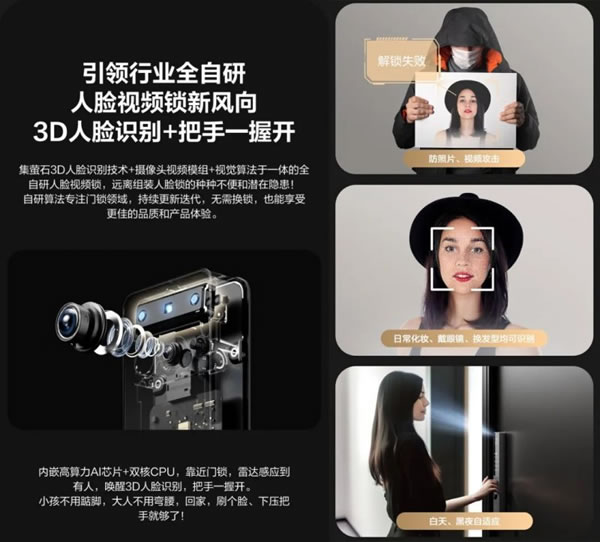 引领行业全自研
人脸视频锁新风向
3D人脸识别+把手一握开

集萤石3D人脸识别技术+摄像头视频模组+视觉算法于一体的全自研人脸视频锁，远离组装人脸锁的种种不便和潜在隐患！
自研算法专注门锁领域，持续更新迭代，无需换锁，也能享受更佳的品质和产品体验。

内嵌高算力AI芯片+双核CPU，靠近门锁，雷达感应到有人，唤醒3D人脸识别，把手一握开。
小孩不用踮脚，大人不用弯腰，回家，刷个脸、下压把手就够了！

解锁失败

防照片、视频攻击

日常化妆、戴眼镜、换发型均可识别

白天、黑夜自适应