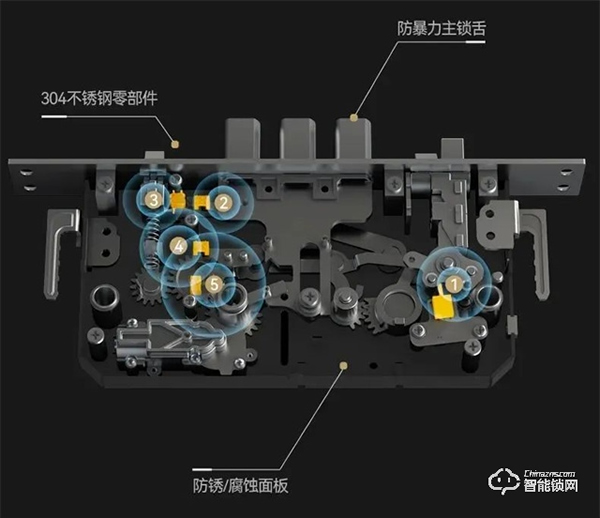 防暴力主锁舌

304不锈钢零部件

3
2
4
5
1

防锈/腐蚀面板

Chinazns.com
智能锁网