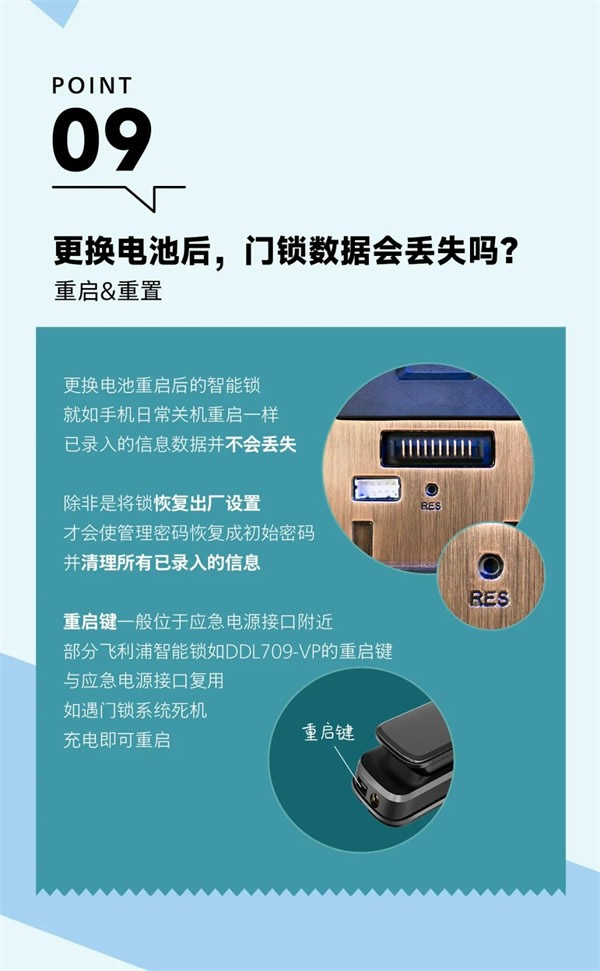 POINT
09

更换电池后，门锁数据会丢失吗？
重启&重置

更换电池重启后的智能锁
就如手机日常关机重启一样
已录入的信息数据并不会丢失

除非是将锁恢复出厂设置
才会使管理密码恢复成初始密码
并清理所有已录入的信息

重启键一般位于应急电源接口附近
部分飞利浦智能锁如DDL709-VP的重启键
与应急电源接口复用
如遇门锁系统死机
充电即可重启

RES

RES

重启键