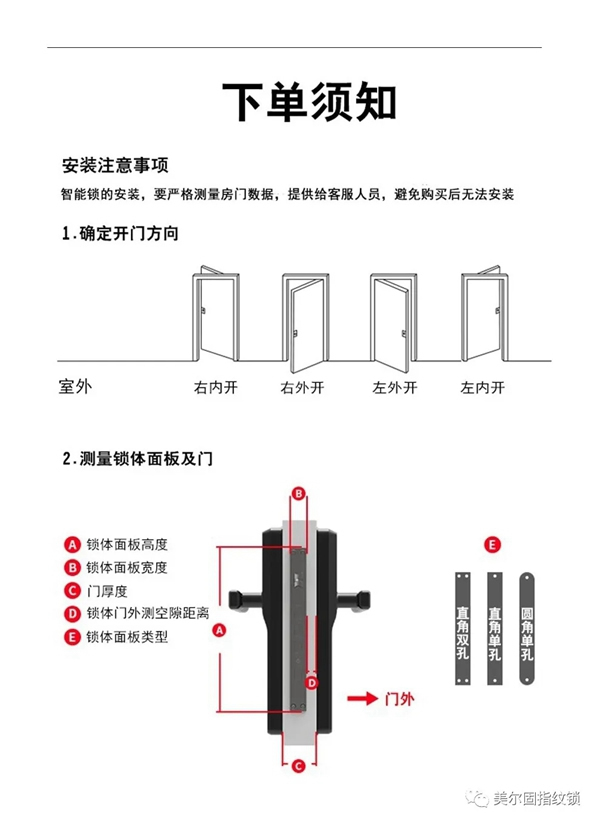 下单须知

安装注意事项

智能锁的安装，要严格测量房门数据，提供给客服人员，避免购买后无法安装

1.确定开门方向

室外

右内开

右外开

左外开

左内开

2.测量锁体面板及门

A 锁体面板高度

B 锁体面板宽度

C 门厚度

D 锁体门外测空隙距离

E 锁体面板类型

B

A

D

C

门外

E

直角双孔

直角单孔

圆角单孔

美尔固指纹锁