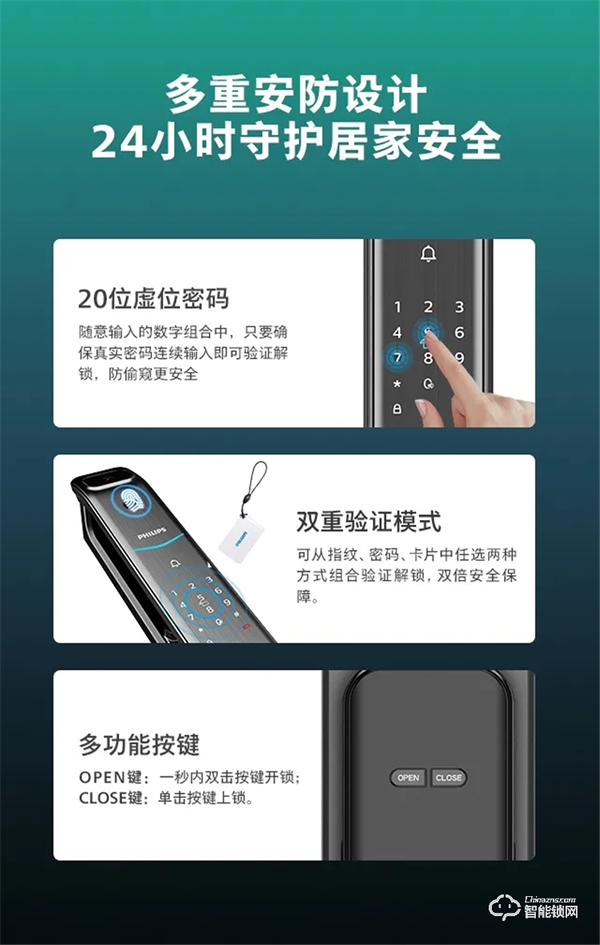 多重安防设计
24小时守护居家安全

20位虚位密码
随意输入的数字组合中，只要确保真实密码连续输入即可验证解锁，防偷窥更安全

1 2 3
4 5 6
7 8 9
* 0

PHILIPS

双重验证模式
可从指纹、密码、卡片中任选两种方式组合验证解锁，双倍安全保障。

多功能按键
OPEN键：一秒内双击按键开锁；
CLOSE键：单击按键上锁。

OPEN CLOSE

Chinazns.com
智能锁网