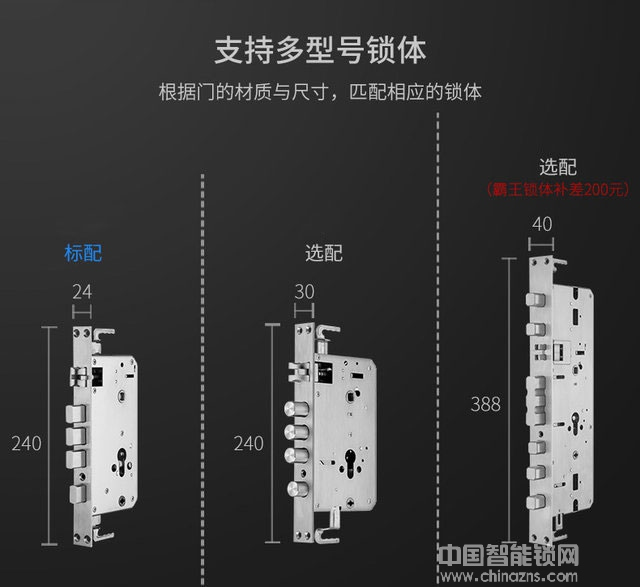 支持多型号锁体

根据门的材质与尺寸，匹配相应的锁体

标配

24

240

选配

30

240

选配
（霸王锁体补差200元）

40

388

中国智能锁网
www.chinazns.com